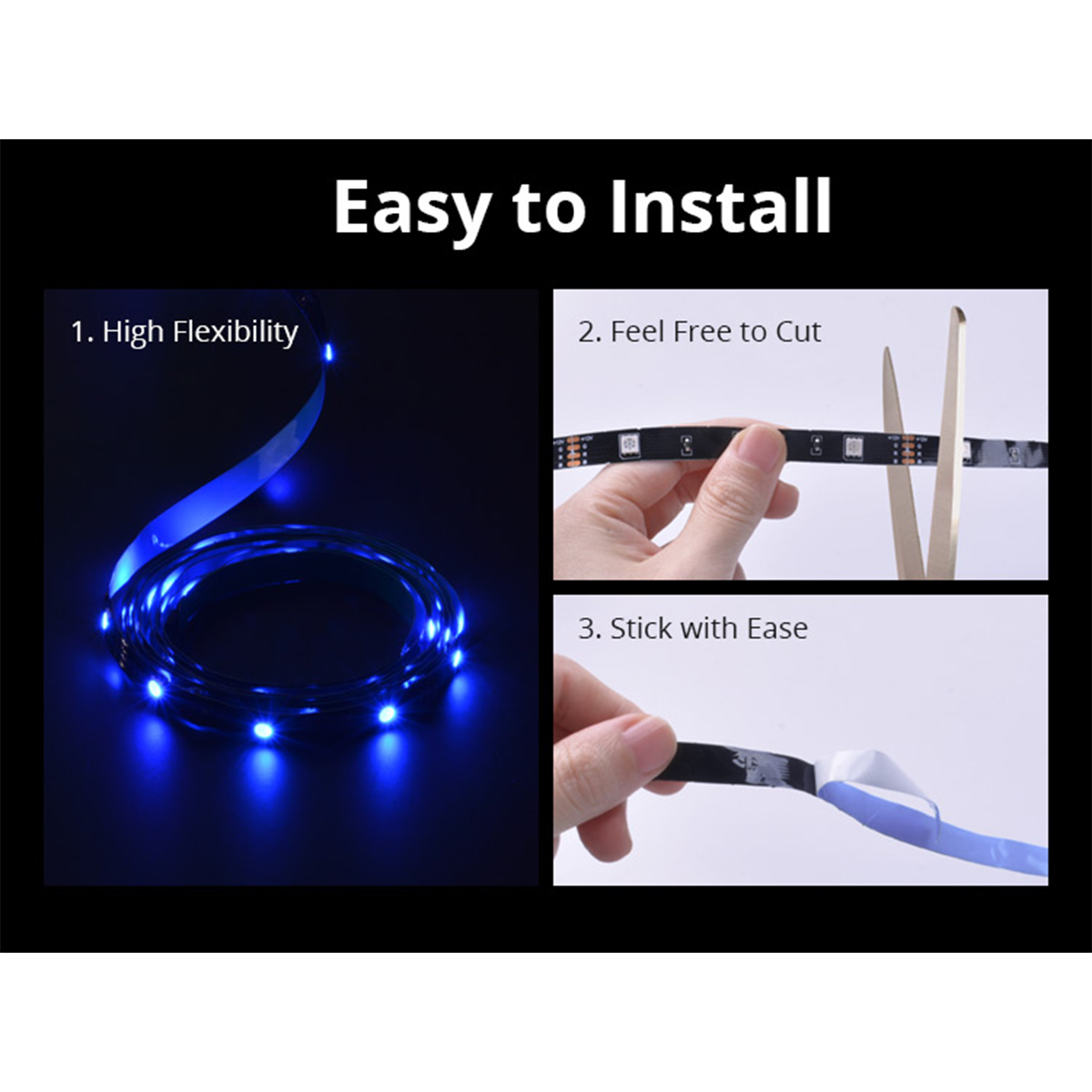 Easy to Install

1. High Flexibility

2. Feel Free to Cut

3. Stick with Ease