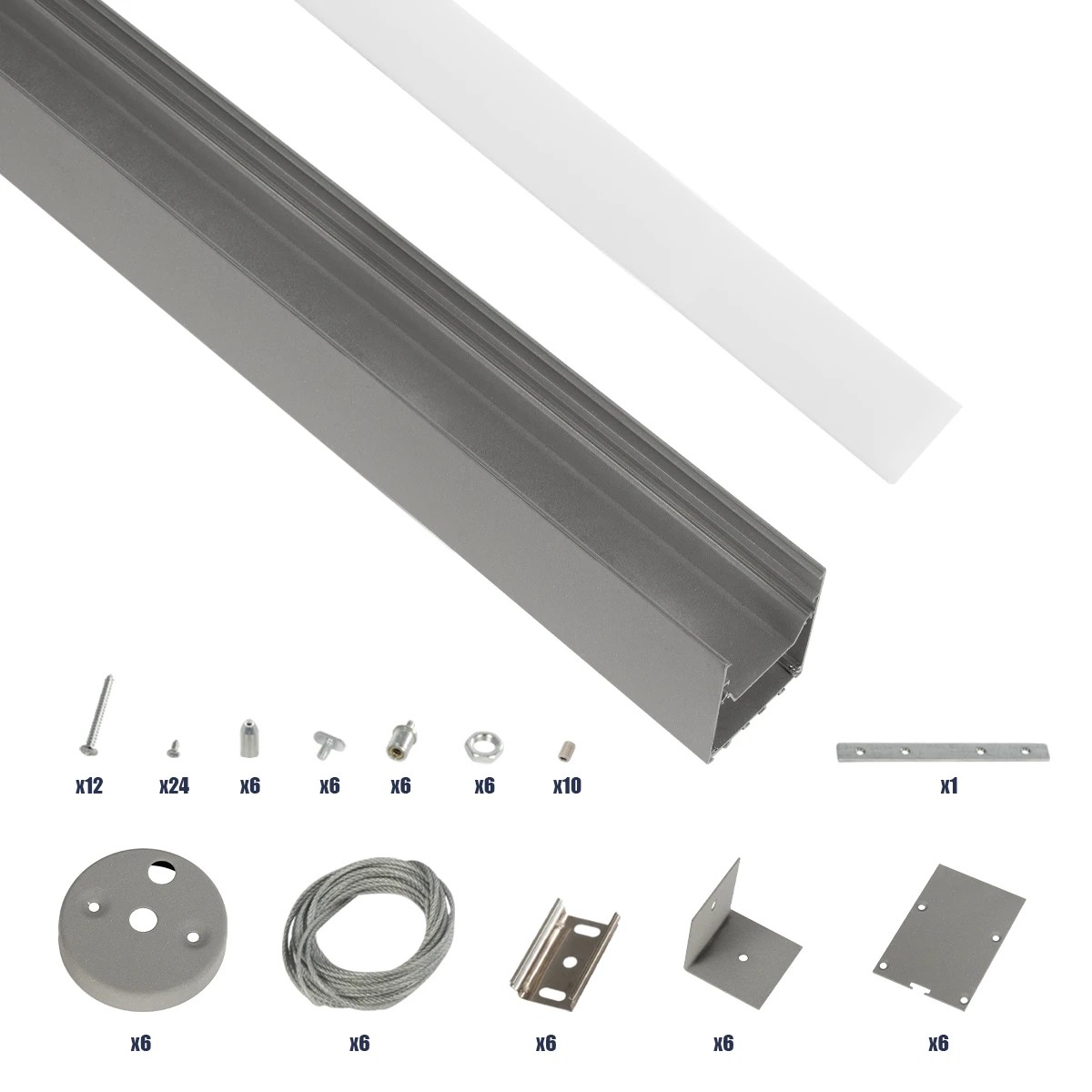 x12 x24 x6 x6 x6 x6 x10 x1

x6 x6 x6 x6 x6