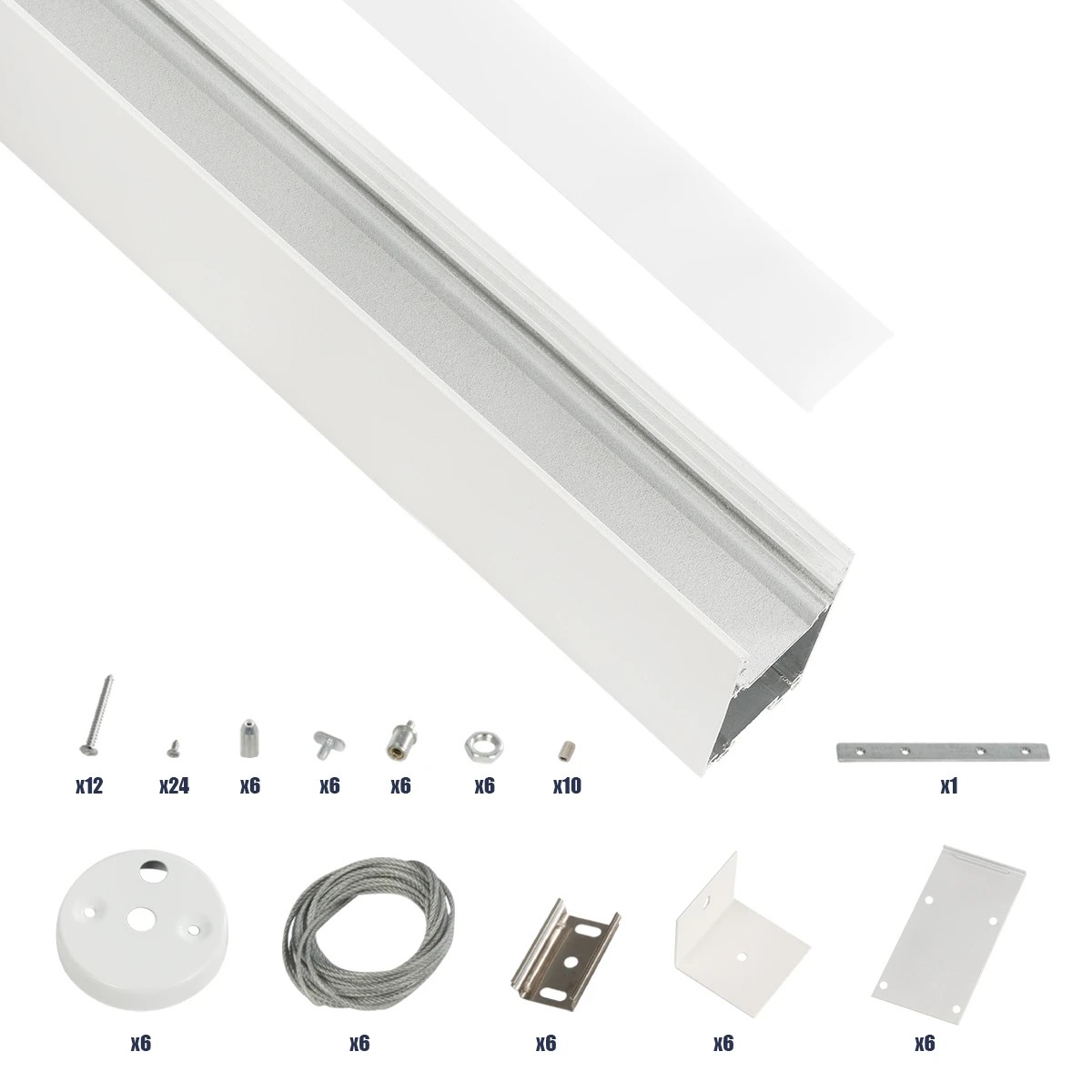 x12 x24 x6 x6 x6 x6 x10 x1

x6 x6 x6 x6 x6